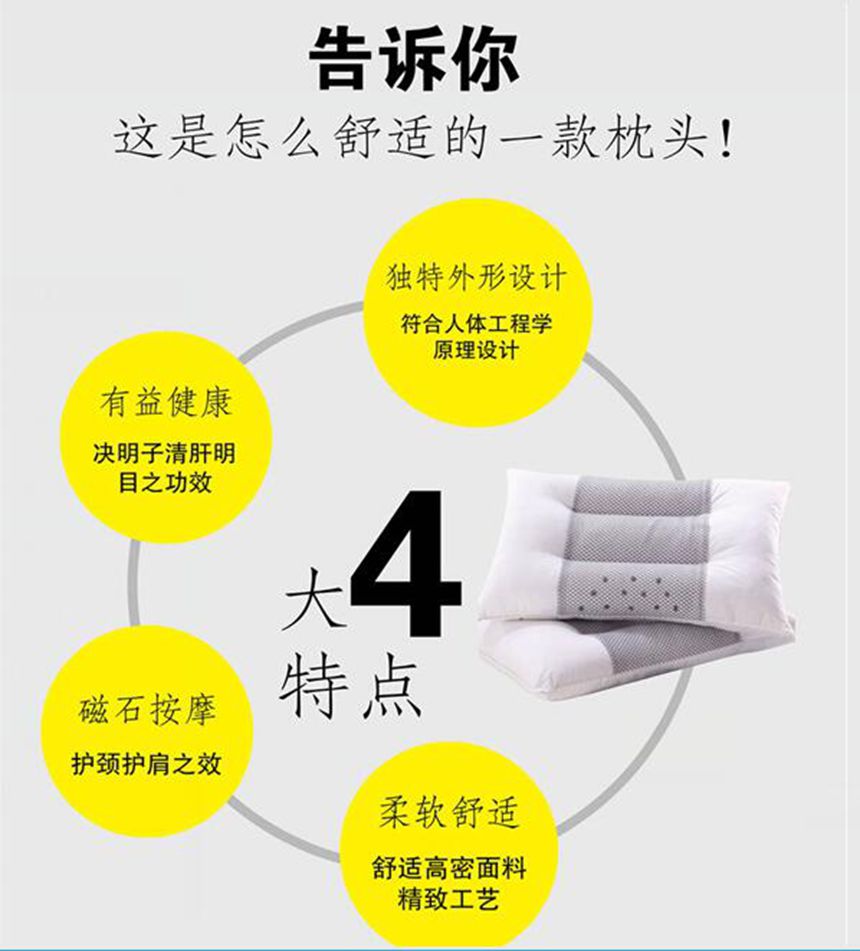 告诉你
这是怎么舒适的一款枕头！

独特外形设计
符合人体工程学原理设计

有益健康
决明子清肝明目之功效

大4特点

磁石按摩
护颈护肩之效

柔软舒适
舒适高密面料精致工艺