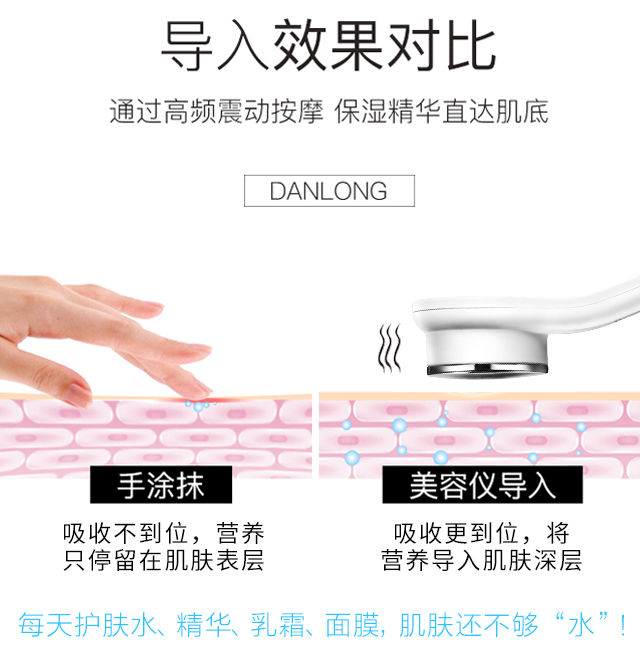 导入效果对比

通过高频震动按摩 保湿精华直达肌底

DANLONG

手涂抹

吸收不到位，营养只停留在肌肤表层

美容仪导入

吸收更到位，将营养导入肌肤深层

每天护肤水、精华、乳霜、面膜，肌肤还不够“水”！