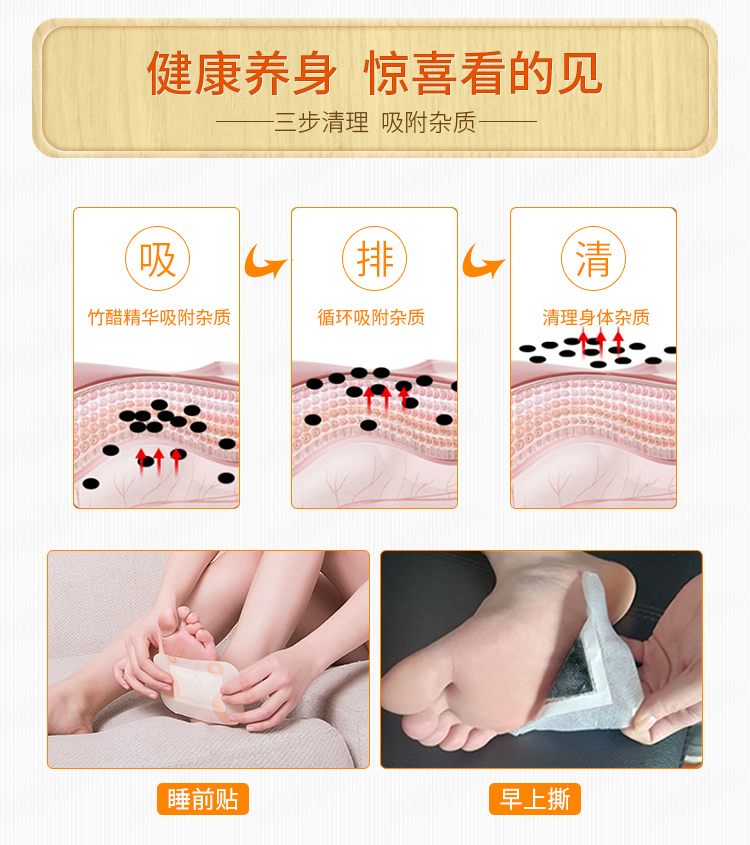 健康养身 惊喜看的见

——三步清理 吸附杂质——

吸

竹醋精华吸附杂质

排

循环吸附杂质

清

清理身体杂质

睡前贴

早上撕