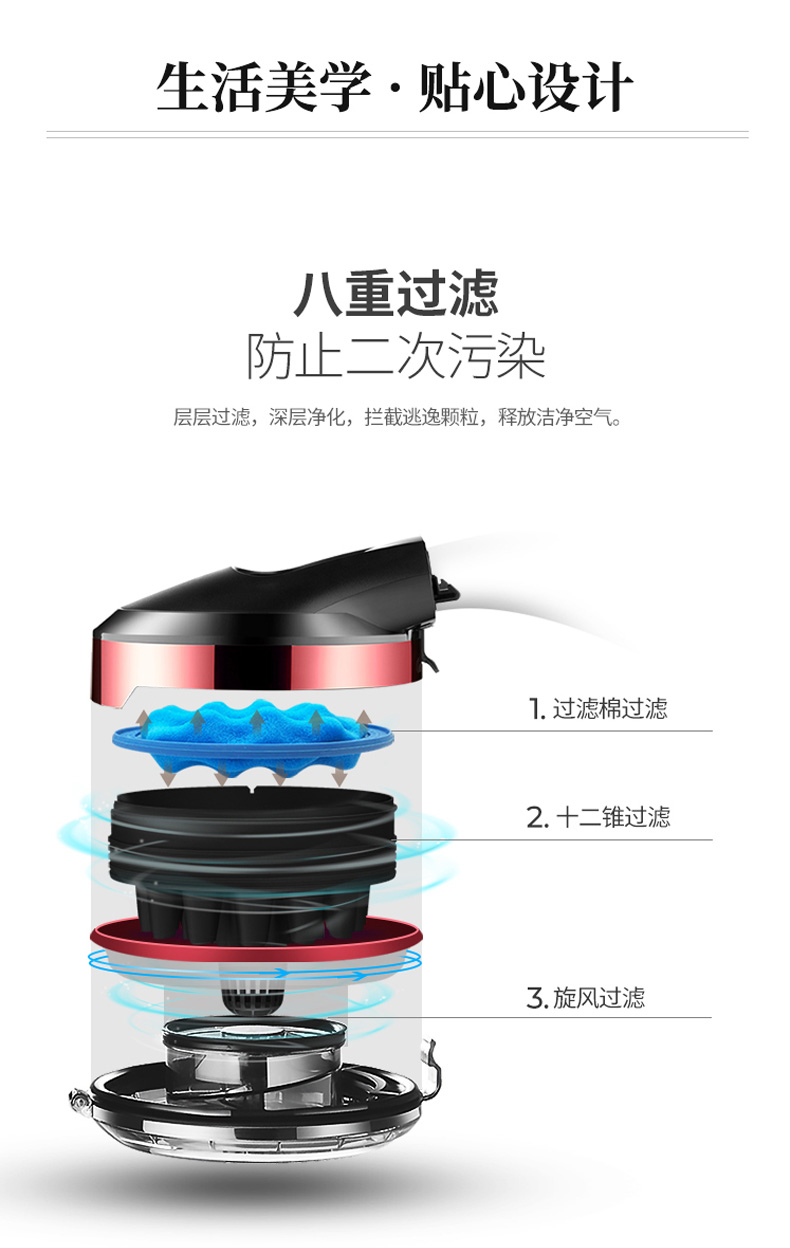 生活美学 · 贴心设计

八重过滤
防止二次污染

层层过滤，深层净化，拦截逃逸颗粒，释放洁净空气。

1. 过滤棉过滤

2. 十二锥过滤

3. 旋风过滤